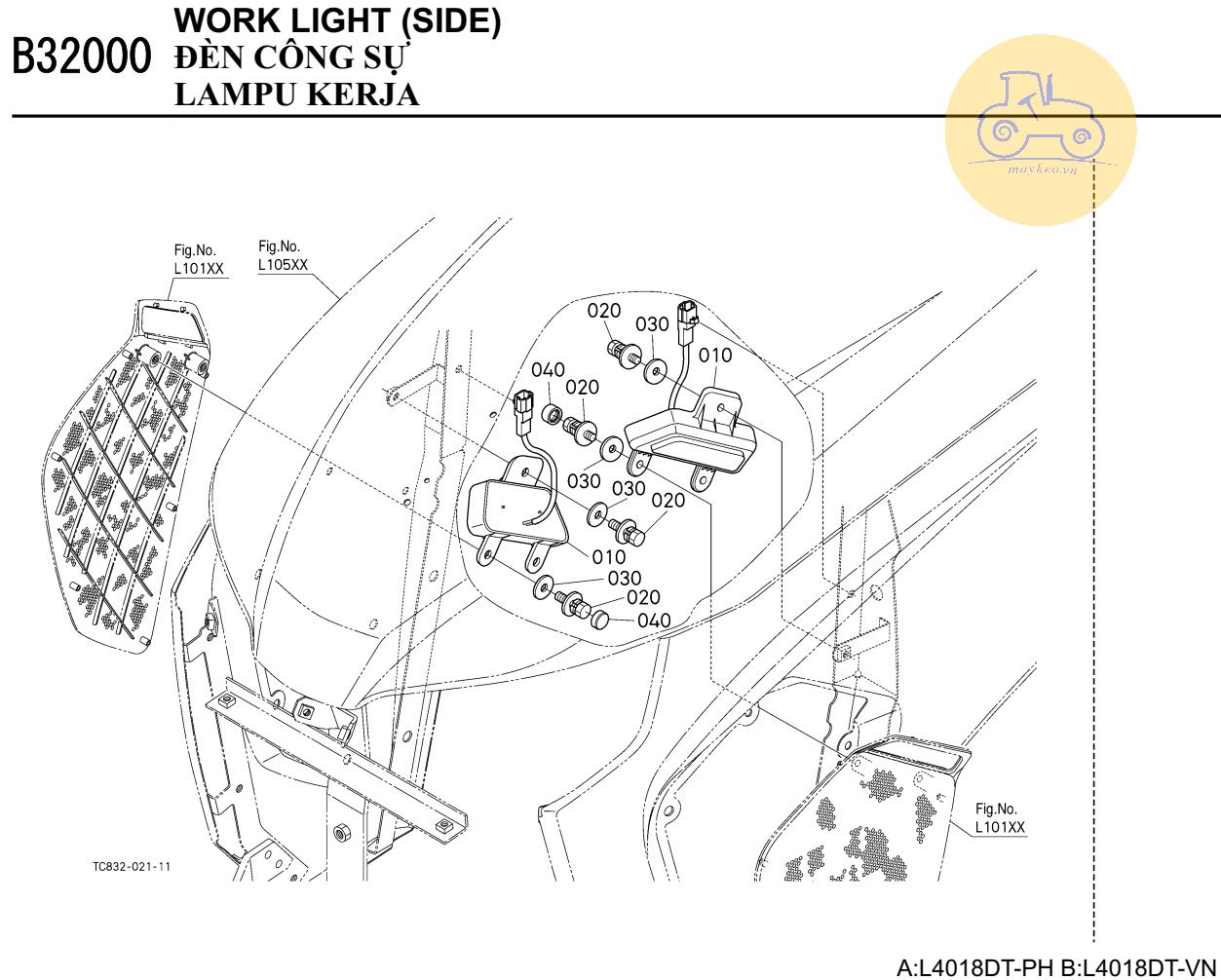 B32000 WORK LIGHT (SIDE)
ĐÈN CÔNG SỰ
LAMPU KERJA

maykeo.vn

Fig.No.
L101XX

Fig.No.
L105XX

020
030
010
040
020
030
030
020
010
030
020
040

Fig.No.
L101XX

TC832-021-11

A:L4018DT-PH B:L4018DT-VN